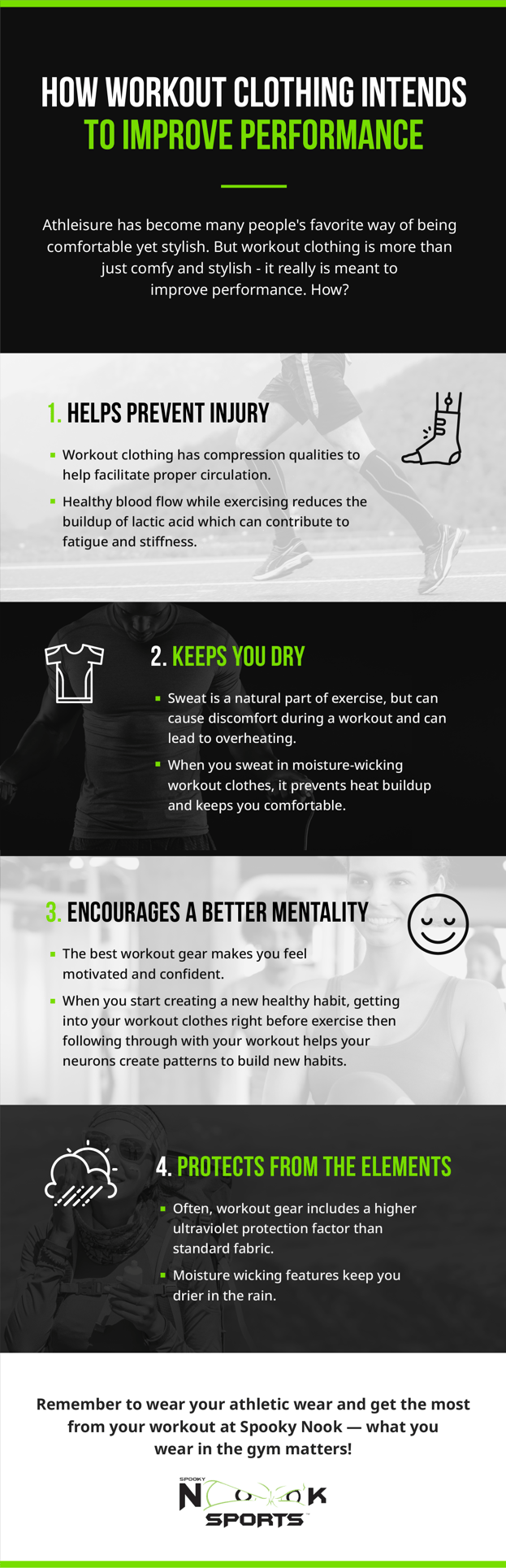 HOW WORKOUT CLOTHING INTENDS TO IMPROVE PERFORMANCE

Athleisure has become many people's favorite way of being comfortable yet stylish. But workout clothing is more than just comfy and stylish - it really is meant to improve performance. How?

1. HELPS PREVENT INJURY

- Workout clothing has compression qualities to help facilitate proper circulation.
- Healthy blood flow while exercising reduces the buildup of lactic acid which can contribute to fatigue and stiffness.

2. KEEPS YOU DRY

- Sweat is a natural part of exercise, but can cause discomfort during a workout and can lead to overheating.
- When you sweat in moisture-wicking workout clothes, it prevents heat buildup and keeps you comfortable.

3. ENCOURAGES A BETTER MENTALITY

- The best workout gear makes you feel motivated and confident.
- When you start creating a new healthy habit, getting into your workout clothes right before exercise then following through with your workout helps your neurons create patterns to build new habits.

4. PROTECTS FROM THE ELEMENTS

- Often, workout gear includes a higher ultraviolet protection factor than standard fabric.
- Moisture wicking features keep you drier in the rain.

Remember to wear your athletic wear and get the most from your workout at Spooky Nook — what you wear in the gym matters!

SPOOKY NOOK SPORTS